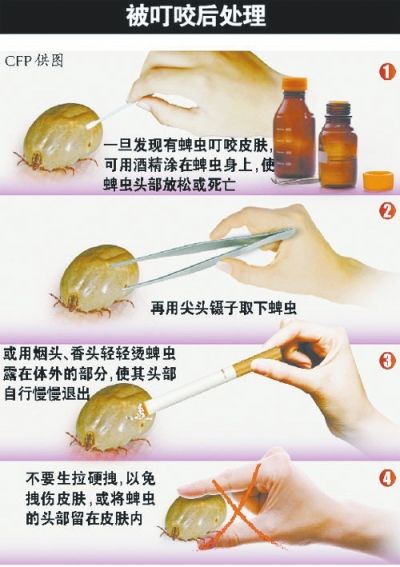 被叮咬后处理

CFP 供图

1

一旦发现有蜱虫叮咬皮肤，可用酒精涂在蜱虫身上，使蜱虫头部放松或死亡

2

再用尖头镊子取下蜱虫

3

或用烟头、香头轻轻烫蜱虫露在体外的部分，使其头部自行慢慢退出

4

不要生拉硬拽，以免拽伤皮肤，或将蜱虫的头部留在皮肤内